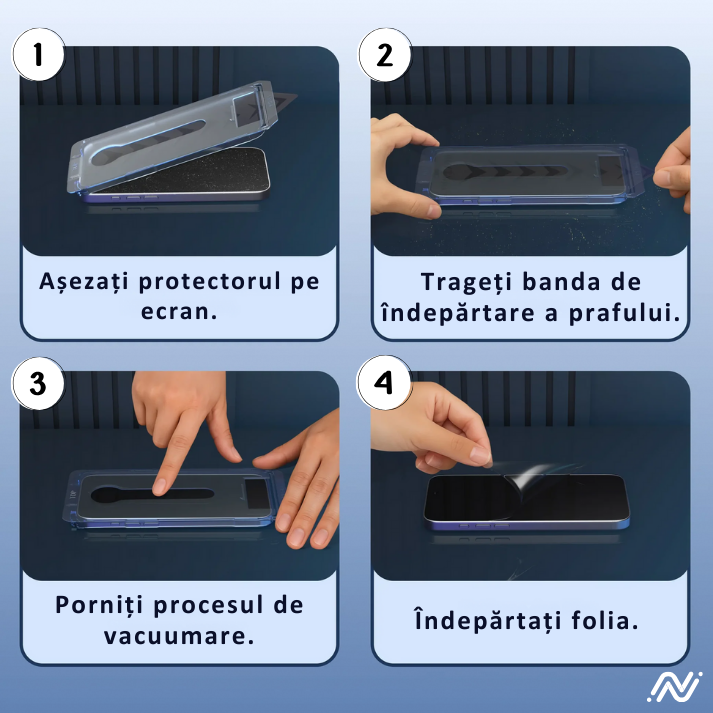 1

Așezați protectorul pe ecran.

2

Trageți banda de îndepărtare a prafului.

3

Porniți procesul de vacuumare.

4

Îndepărtați folia.